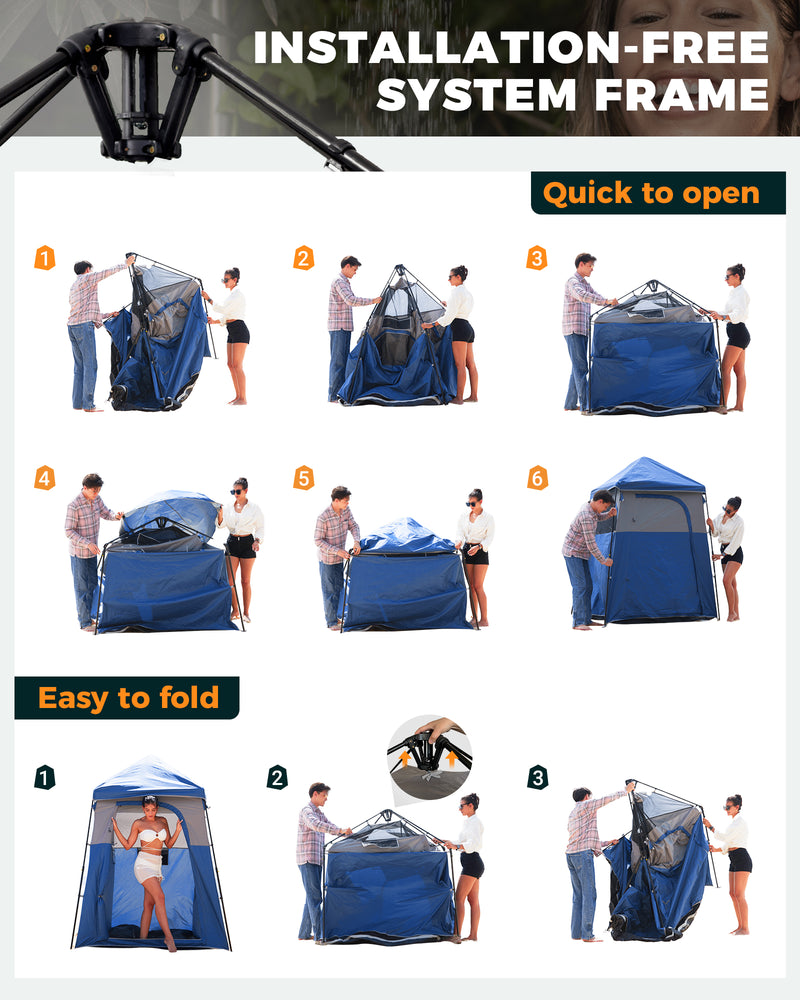 INSTALLATION-FREE SYSTEM FRAME

Quick to open

1

2

3

4

5

6

Easy to fold

1

2

3