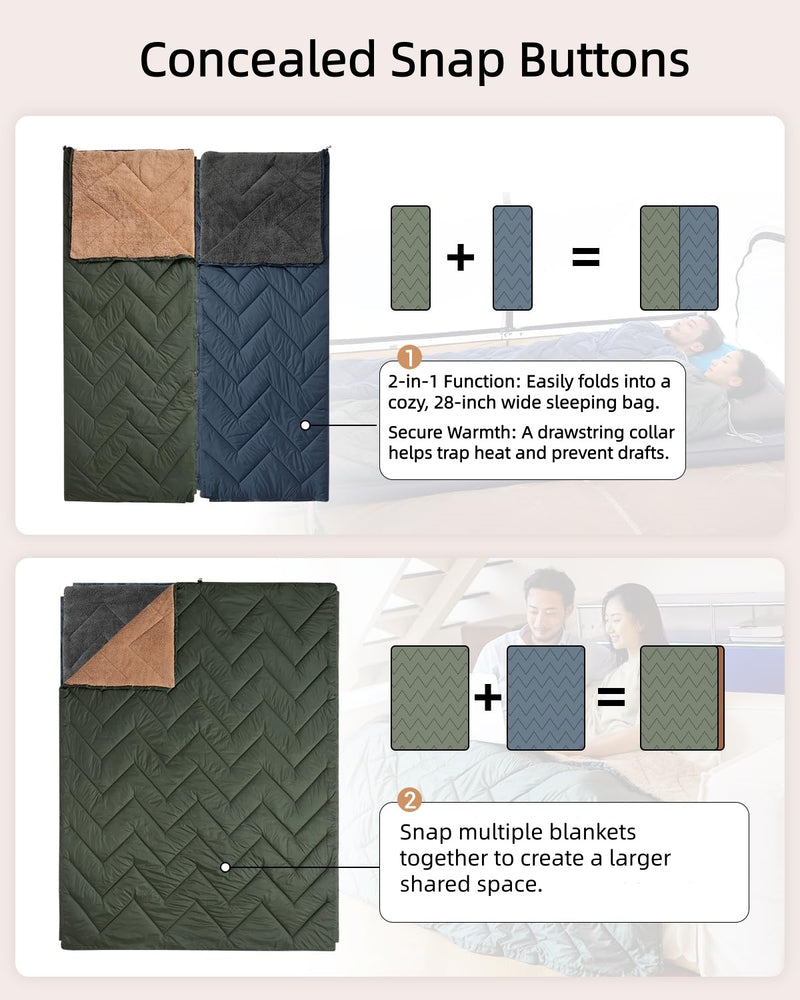 Concealed Snap Buttons

+ =

1

2-in-1 Function: Easily folds into a cozy, 28-inch wide sleeping bag.

Secure Warmth: A drawstring collar helps trap heat and prevent drafts.

+ =

2

Snap multiple blankets together to create a larger shared space.