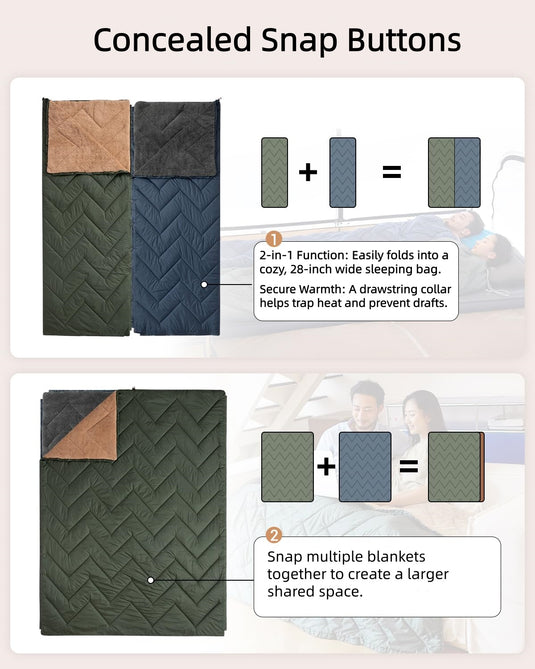 Concealed Snap Buttons

+ =

1

2-in-1 Function: Easily folds into a cozy, 28-inch wide sleeping bag.

Secure Warmth: A drawstring collar helps trap heat and prevent drafts.

+ =

2

Snap multiple blankets together to create a larger shared space.