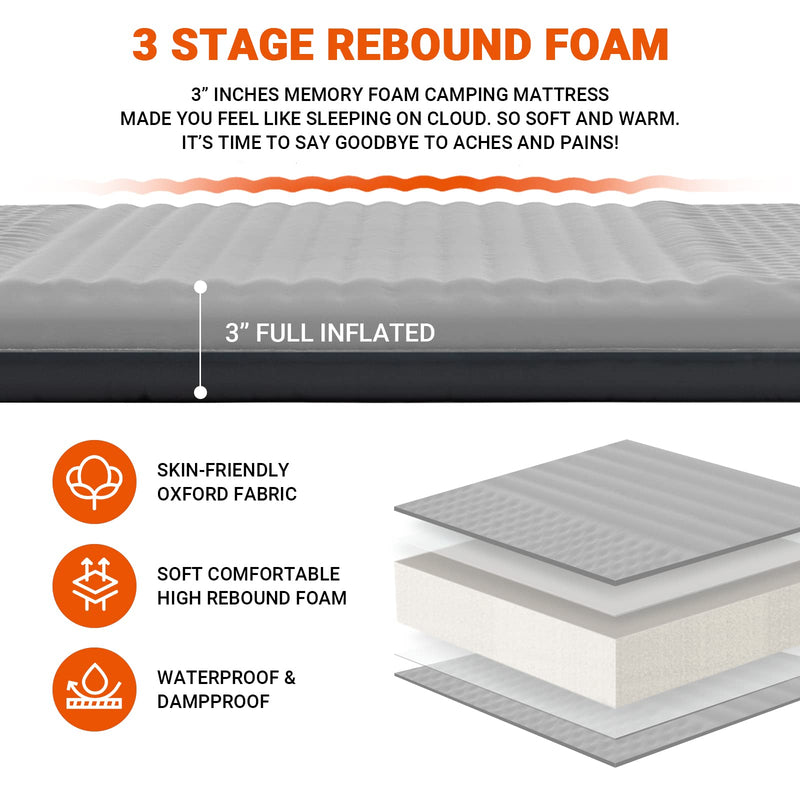 3 STAGE REBOUND FOAM

3” INCHES MEMORY FOAM CAMPING MATTRESS
MADE YOU FEEL LIKE SLEEPING ON CLOUD. SO SOFT AND WARM.
IT’S TIME TO SAY GOODBYE TO ACHES AND PAINS!

3” FULL INFLATED

SKIN-FRIENDLY
OXFORD FABRIC

SOFT COMFORTABLE
HIGH REBOUND FOAM

WATERPROOF &
DAMPPROOF