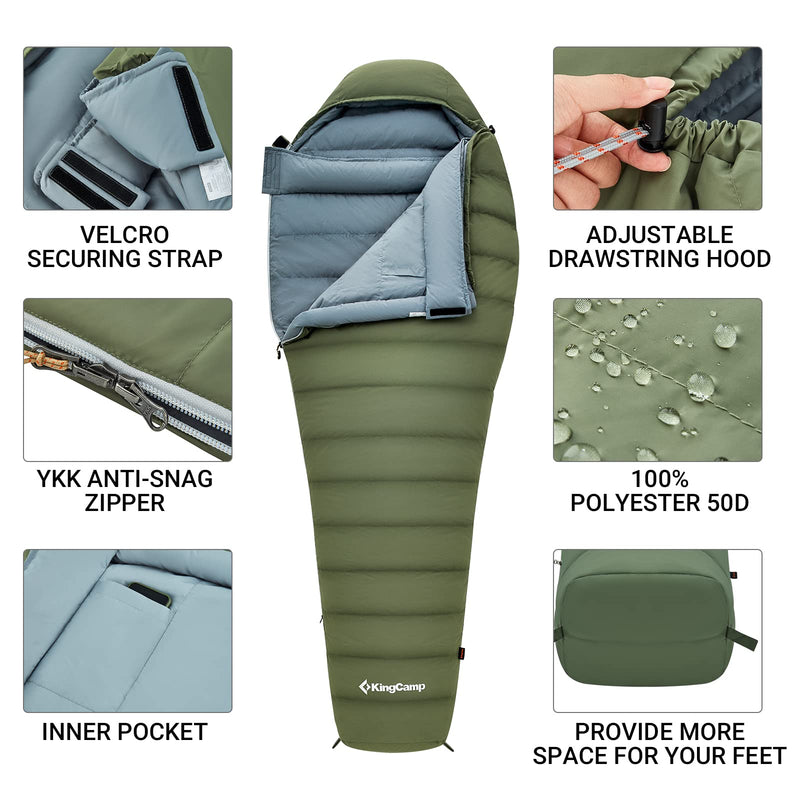 VELCRO SECURING STRAP

YKK ANTI-SNAG ZIPPER

INNER POCKET

KingCamp

ADJUSTABLE DRAWSTRING HOOD

100% POLYESTER 50D

PROVIDE MORE SPACE FOR YOUR FEET