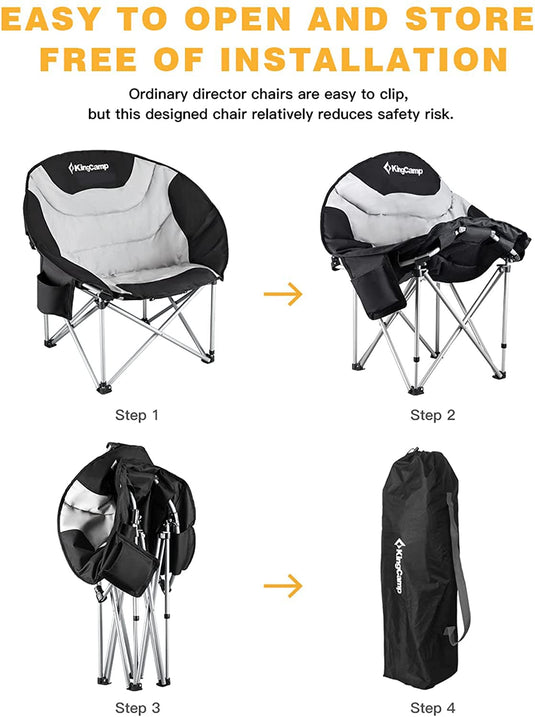 EASY TO OPEN AND STORE
FREE OF INSTALLATION

Ordinary director chairs are easy to clip, but this designed chair relatively reduces safety risk.

KingCamp

KingCamp

Step 1

Step 2

KingCamp

Step 3

Step 4