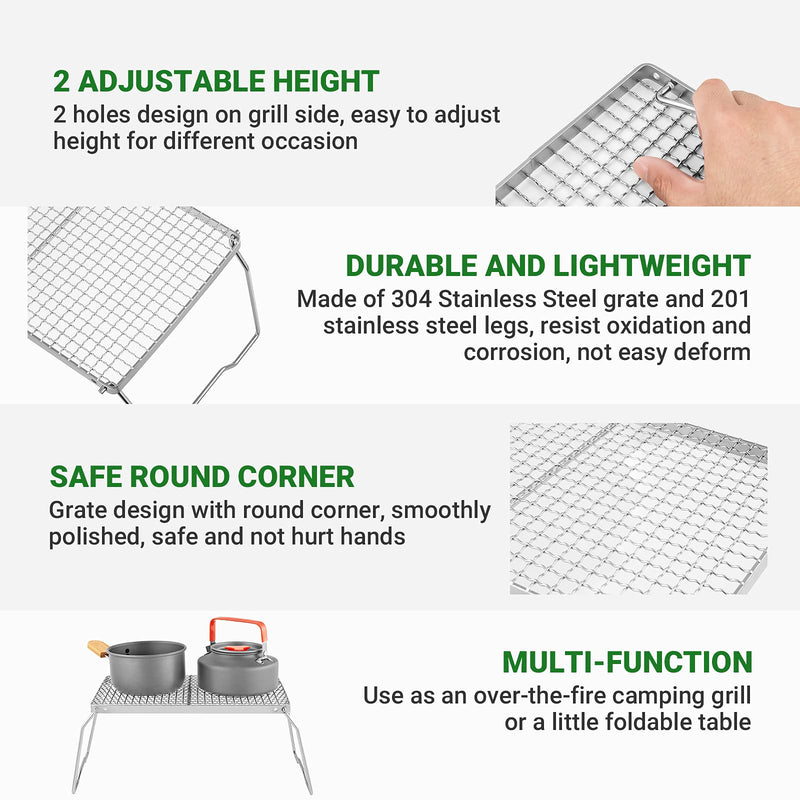 2 ADJUSTABLE HEIGHT
2 holes design on grill side, easy to adjust height for different occasion

DURABLE AND LIGHTWEIGHT
Made of 304 Stainless Steel grate and 201 stainless steel legs, resist oxidation and corrosion, not easy deform

SAFE ROUND CORNER
Grate design with round corner, smoothly polished, safe and not hurt hands

MULTI-FUNCTION
Use as an over-the-fire camping grill or a little foldable table