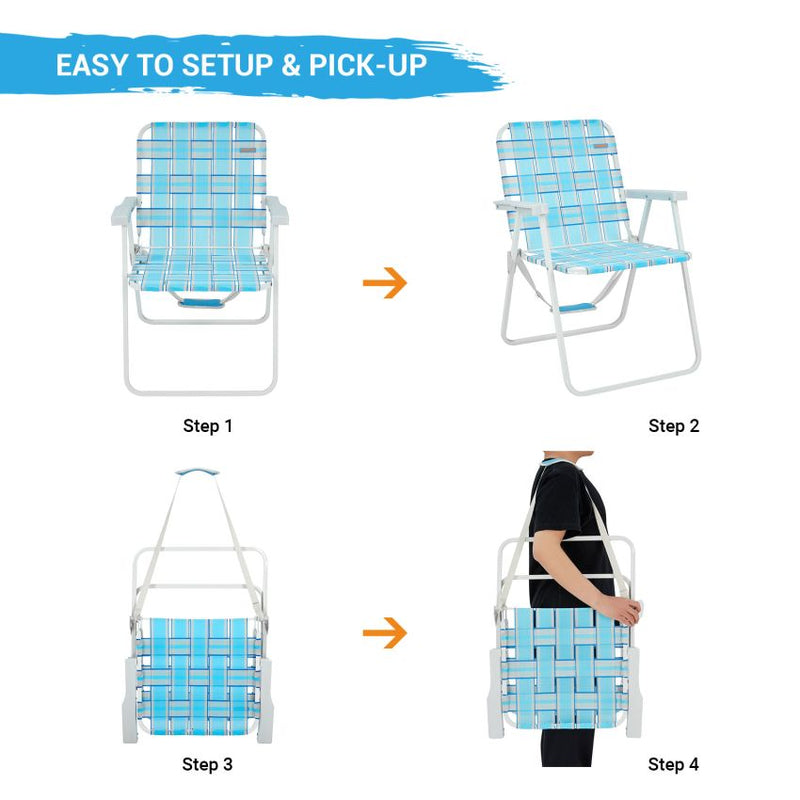 EASY TO SETUP & PICK-UP

Step 1

Step 2

Step 3

Step 4