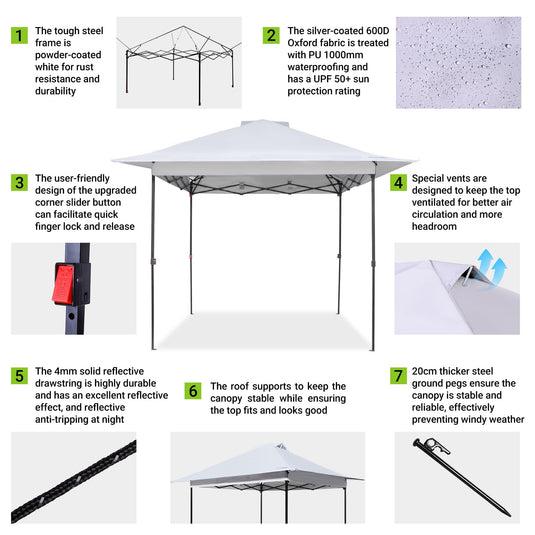 1 The tough steel frame is powder-coated white for rust resistance and durability

2 The silver-coated 600D Oxford fabric is treated with PU 1000mm waterproofing and has a UPF 50+ sun protection rating

3 The user-friendly design of the upgraded corner slider button can facilitate quick finger lock and release

4 Special vents are designed to keep the top ventilated for better air circulation and more headroom

5 The 4mm solid reflective drawstring is highly durable and has an excellent reflective effect, and reflective anti-tripping at night

6 The roof supports to keep the canopy stable while ensuring the top fits and looks good

7 20cm thicker steel ground pegs ensure the canopy is stable and reliable, effectively preventing windy weather