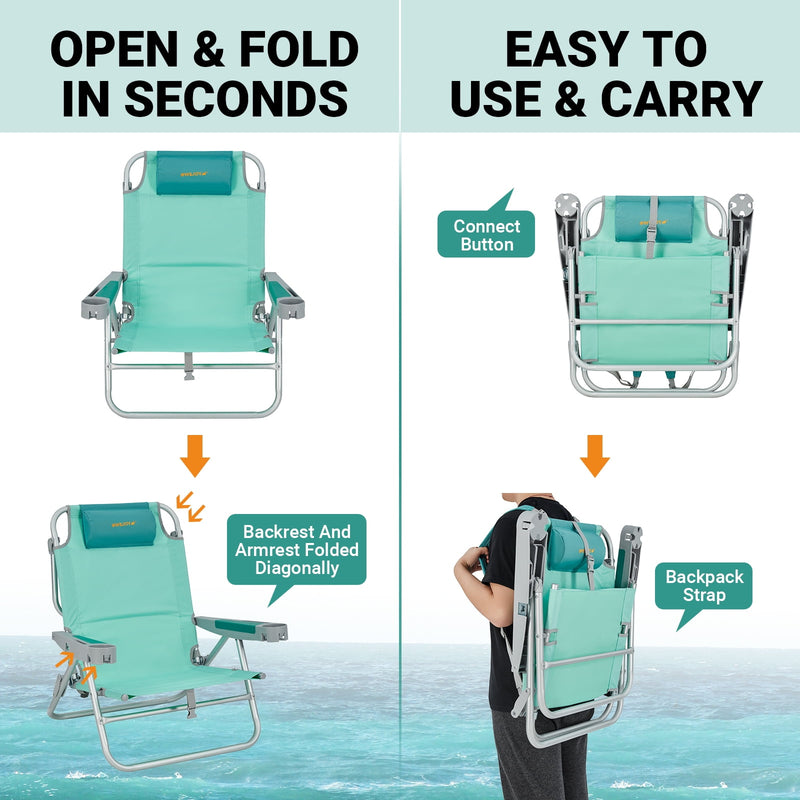 OPEN & FOLD IN SECONDS

Backrest And Armrest Folded Diagonally

EASY TO USE & CARRY

Connect Button

Backpack Strap