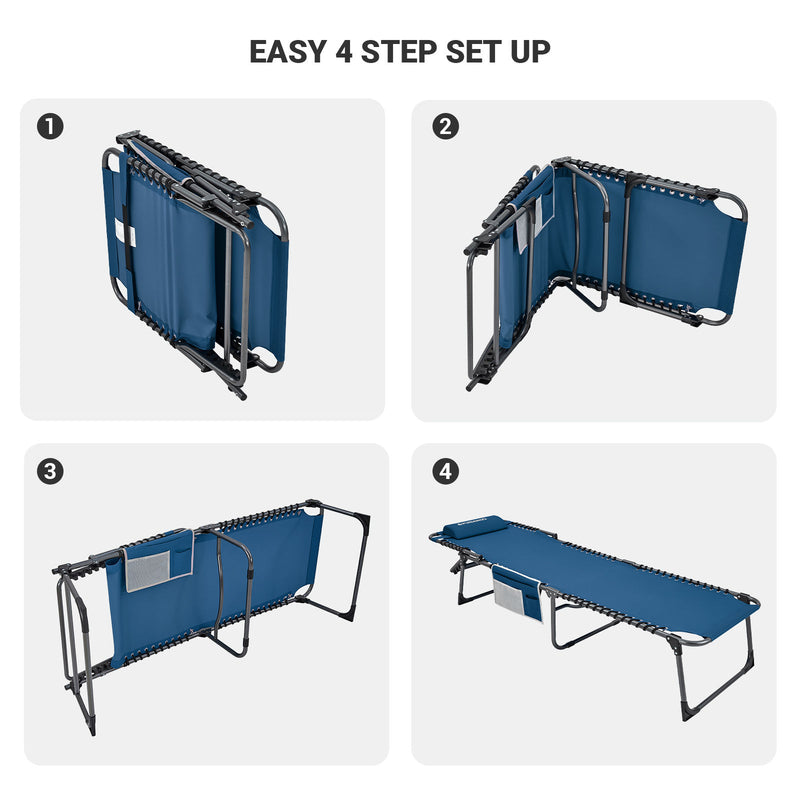 EASY 4 STEP SET UP

1

2

3

4