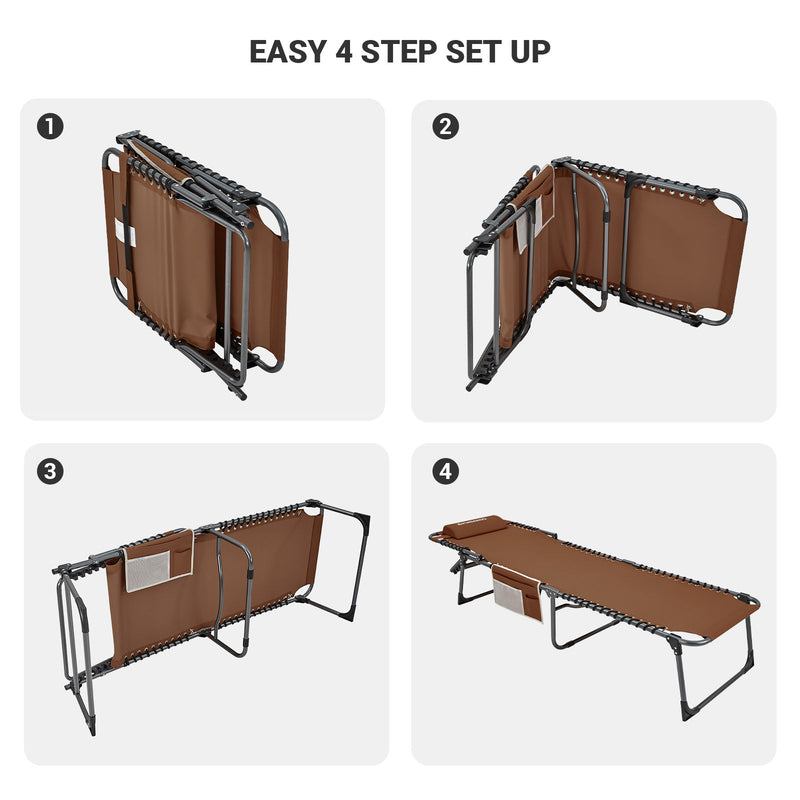 EASY 4 STEP SET UP

1

2

3

4