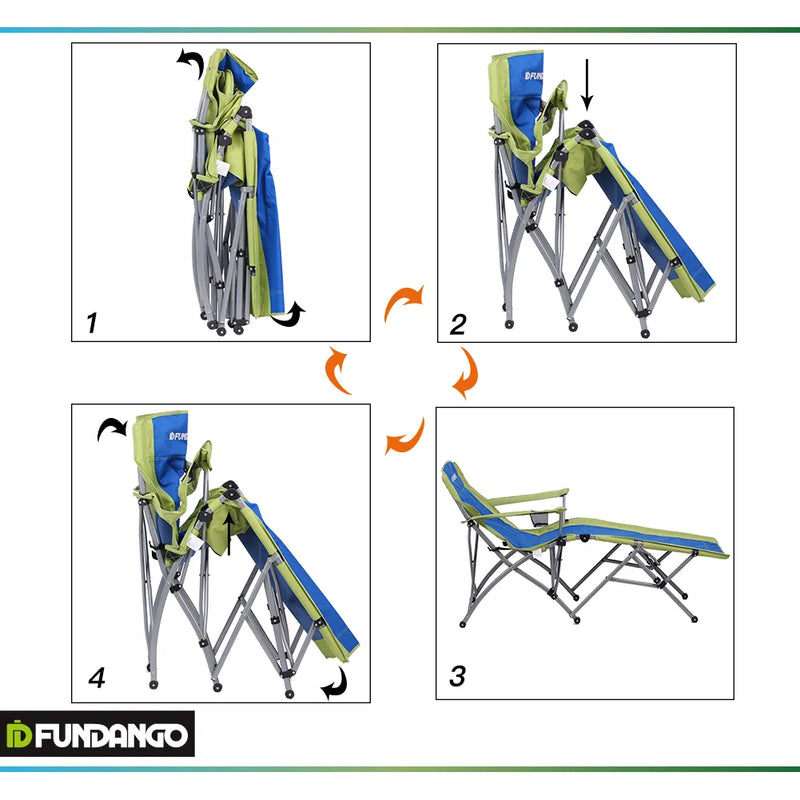 1

FUNDANGO
2

FUNDANGO
4

3

FUNDANGO