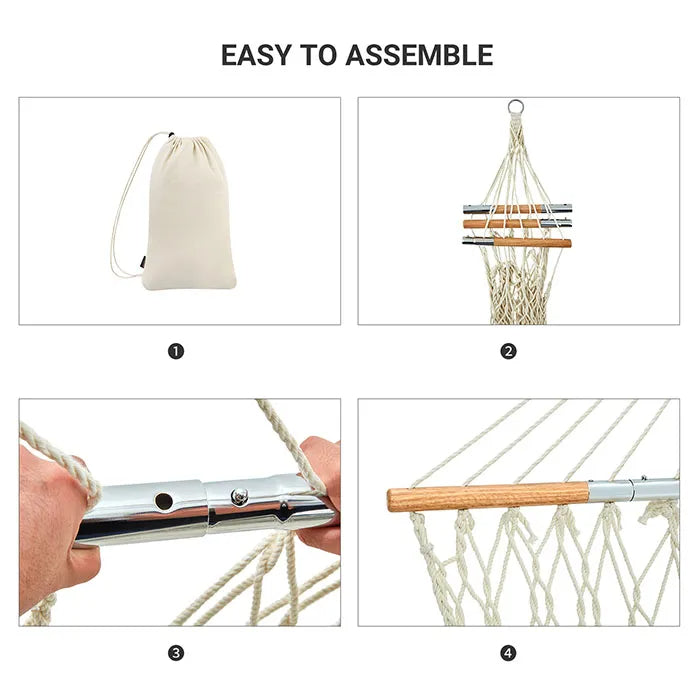 EASY TO ASSEMBLE

1

2

3

4