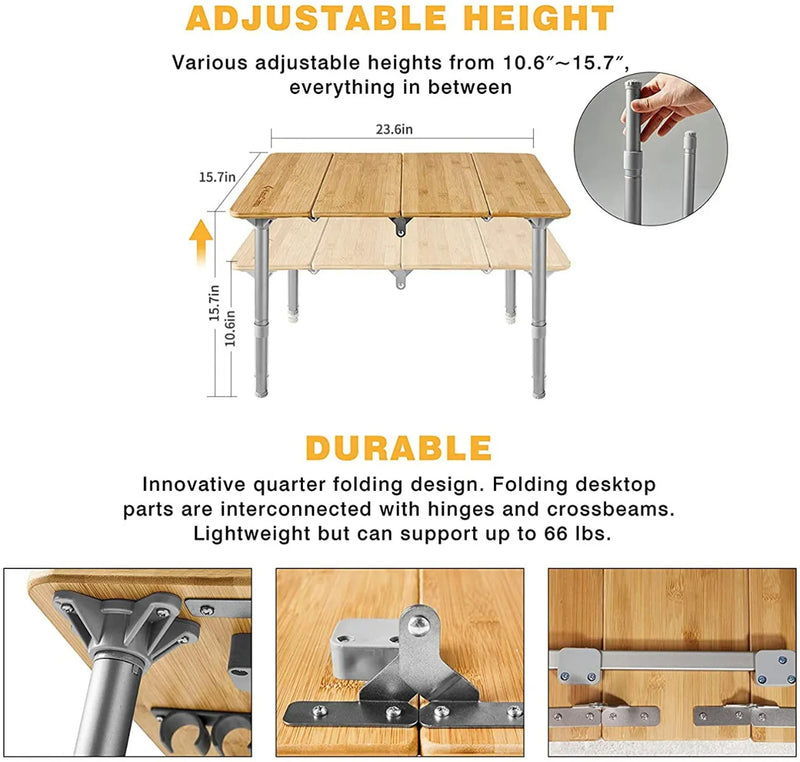 ADJUSTABLE HEIGHT

Various adjustable heights from 10.6″~15.7″, everything in between

23.6in

15.7in

15.7in

10.6in

DURABLE

Innovative quarter folding design. Folding desktop parts are interconnected with hinges and crossbeams. Lightweight but can support up to 66 lbs.