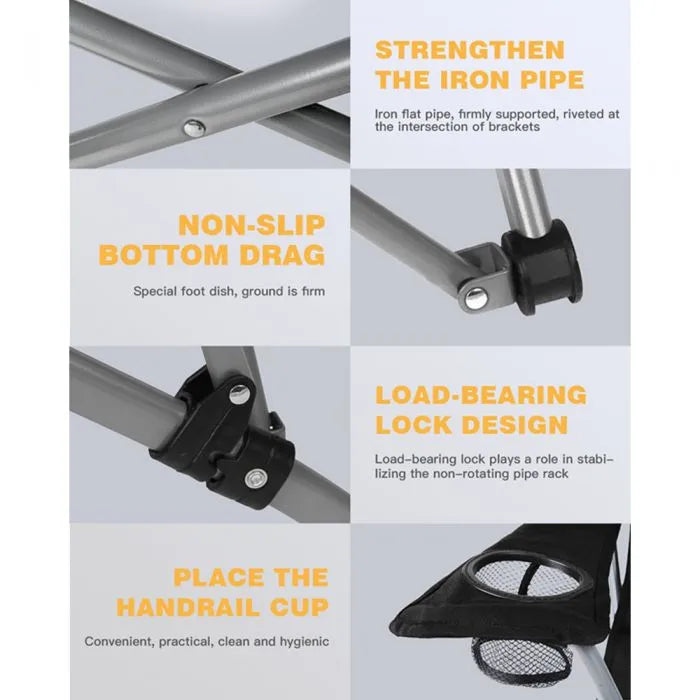 STRENGTHEN THE IRON PIPE

Iron flat pipe, firmly supported, riveted at the intersection of brackets

NON-SLIP BOTTOM DRAG

Special foot dish, ground is firm

LOAD-BEARING LOCK DESIGN

Load-bearing lock plays a role in stabilizing the non-rotating pipe rack

PLACE THE HANDRAIL CUP

Convenient, practical, clean and hygienic