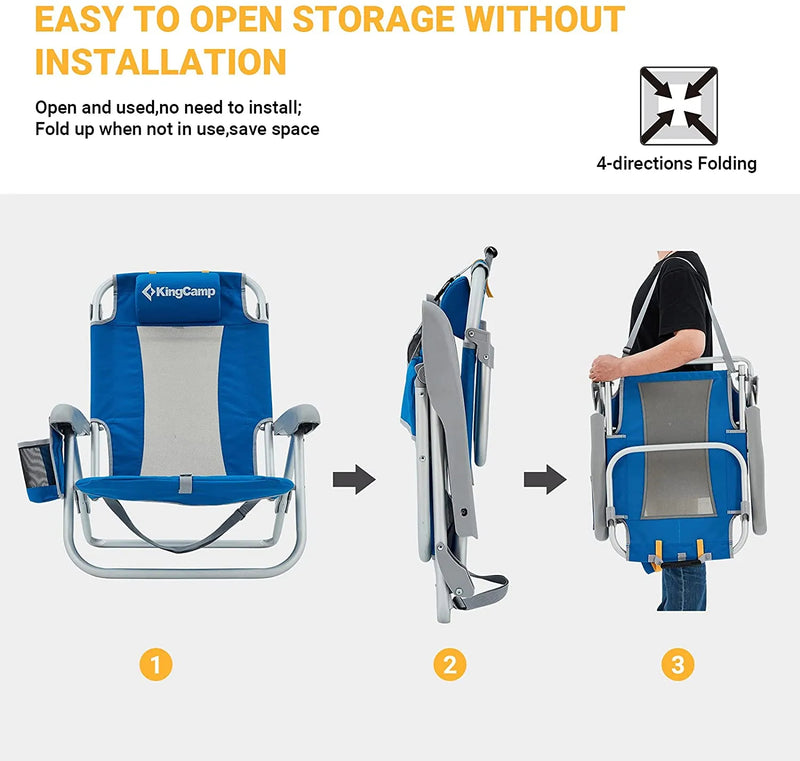 EASY TO OPEN STORAGE WITHOUT INSTALLATION

Open and used,no need to install;
Fold up when not in use,save space

4-directions Folding

KingCamp

1

2

3