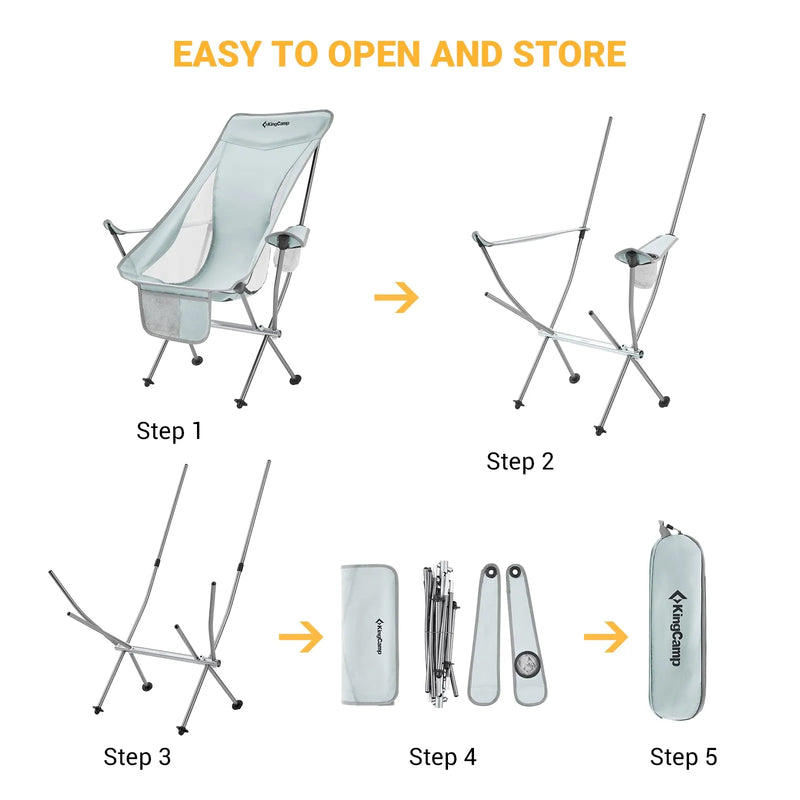 EASY TO OPEN AND STORE

KingCamp

Step 1

Step 2

Step 3

KingCamp

Step 4

KingCamp

Step 5