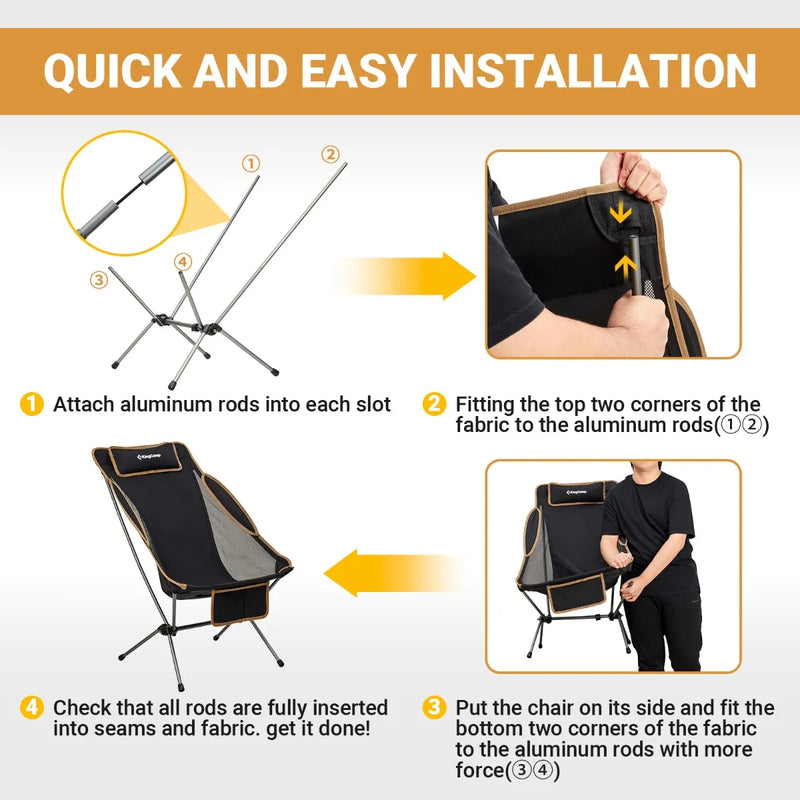 QUICK AND EASY INSTALLATION

①
②
③
④

1 Attach aluminum rods into each slot

2 Fitting the top two corners of the fabric to the aluminum rods(①②)

KingCamp

KingCamp

4 Check that all rods are fully inserted into seams and fabric. get it done!

3 Put the chair on its side and fit the bottom two corners of the fabric to the aluminum rods with more force(③④)