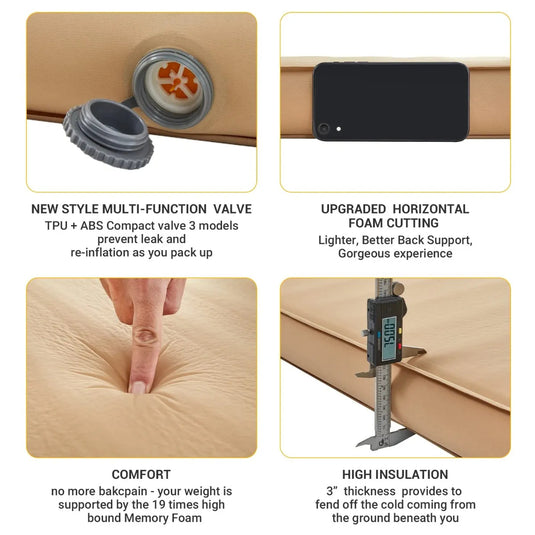 NEW STYLE MULTI-FUNCTION VALVE
TPU + ABS Compact valve 3 models prevent leak and re-inflation as you pack up

UPGRADED HORIZONTAL FOAM CUTTING
Lighter, Better Back Support, Gorgeous experience

75.00

COMFORT
no more bakcpain - your weight is supported by the 19 times high bound Memory Foam

HIGH INSULATION
3" thickness provides to fend off the cold coming from the ground beneath you