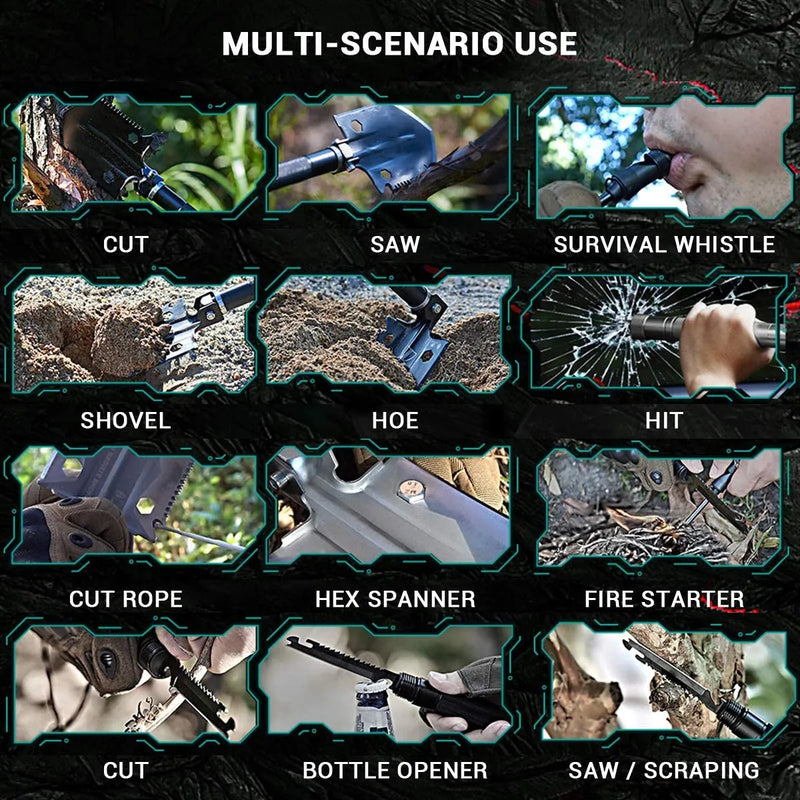 MULTI-SCENARIO USE

CUT

SAW

SURVIVAL WHISTLE

SHOVEL

HOE

HIT

CUT ROPE

HEX SPANNER

FIRE STARTER

CUT

BOTTLE OPENER

SAW / SCRAPING