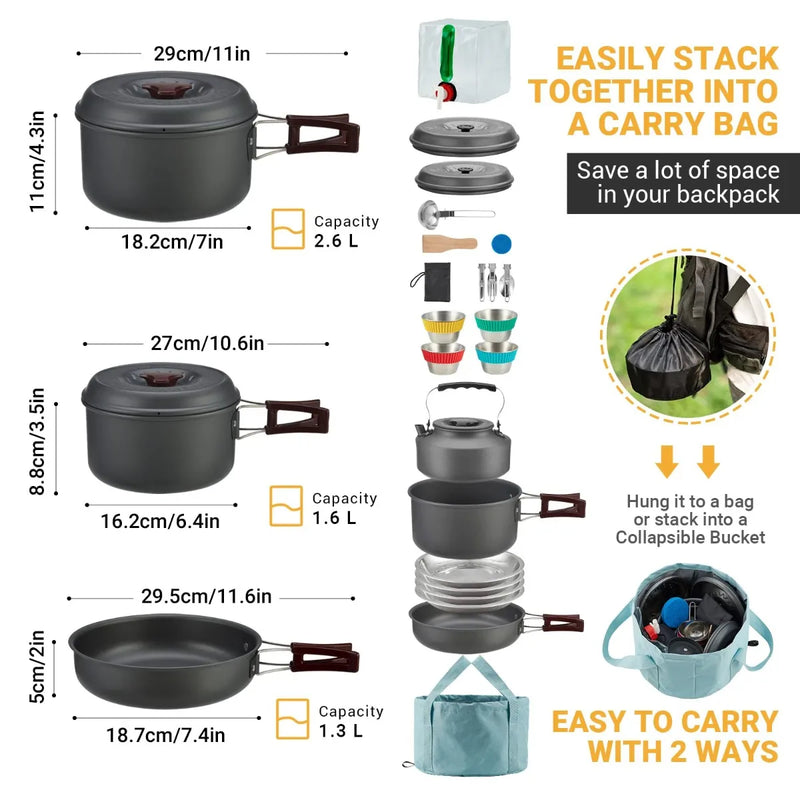 29cm/11in

11cm/4.3in

18.2cm/7in

Capacity
2.6 L

27cm/10.6in

8.8cm/3.5in

16.2cm/6.4in

Capacity
1.6 L

29.5cm/11.6in

5cm/2in

18.7cm/7.4in

Capacity
1.3 L

EASILY STACK TOGETHER INTO A CARRY BAG

Save a lot of space in your backpack

Hung it to a bag or stack into a Collapsible Bucket

EASY TO CARRY WITH 2 WAYS