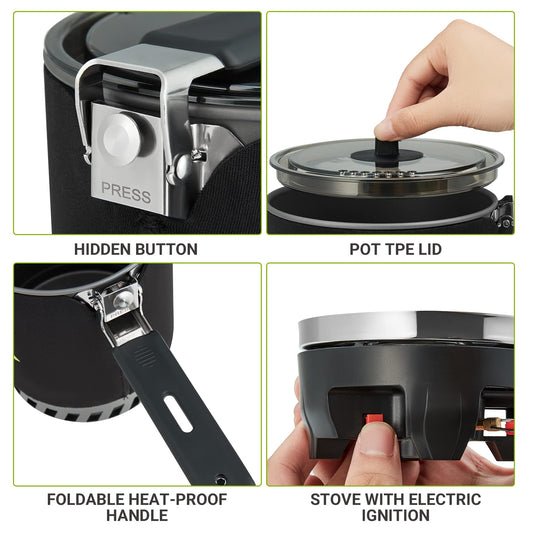 PRESS

HIDDEN BUTTON

POT TPE LID

FOLDABLE HEAT-PROOF HANDLE

STOVE WITH ELECTRIC IGNITION