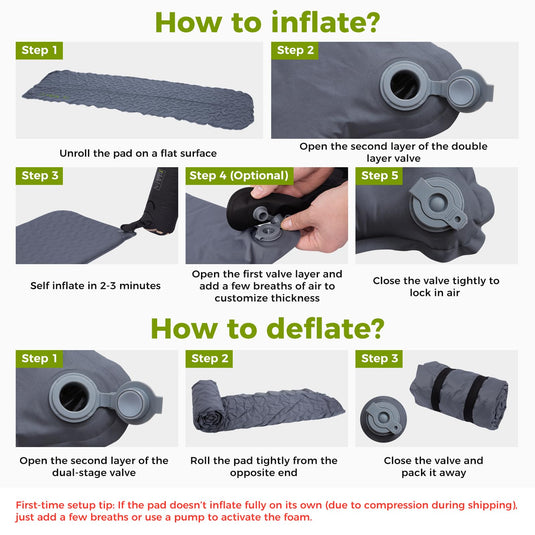 How to inflate?

Step 1

Unroll the pad on a flat surface

Step 2

Open the second layer of the double layer valve

Step 3

Self inflate in 2-3 minutes

Step 4 (Optional)

Open the first valve layer and add a few breaths of air to customize thickness

Step 5

Close the valve tightly to lock in air

How to deflate?

Step 1

Open the second layer of the dual-stage valve

Step 2

Roll the pad tightly from the opposite end

Step 3

Close the valve and pack it away

First-time setup tip: If the pad doesn't inflate fully on its own (due to compression during shipping), just add a few breaths or use a pump to activate the foam.