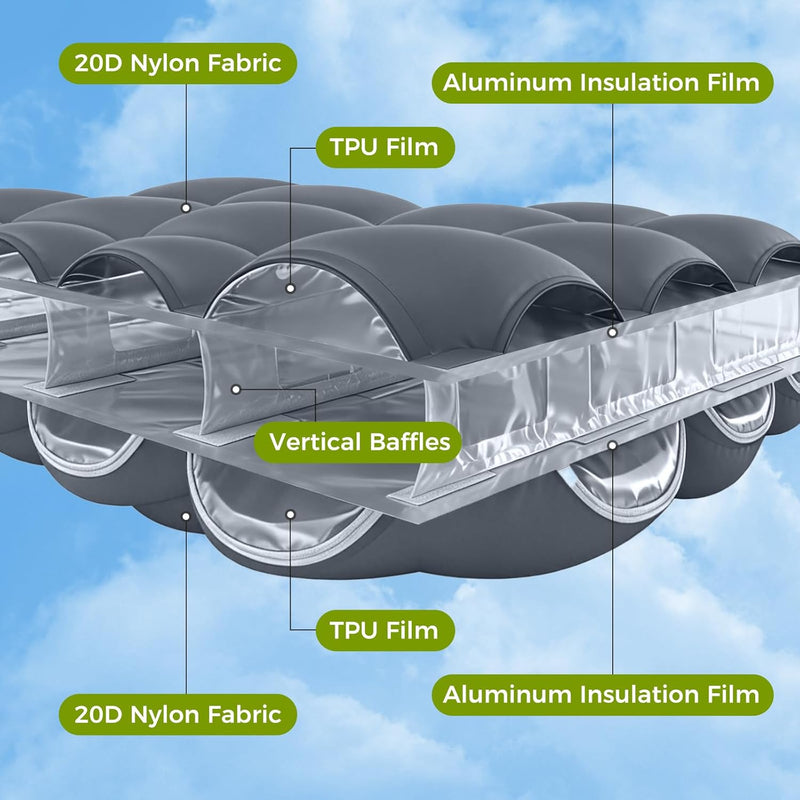 20D Nylon Fabric

Aluminum Insulation Film

TPU Film

Vertical Baffles

TPU Film

Aluminum Insulation Film

20D Nylon Fabric