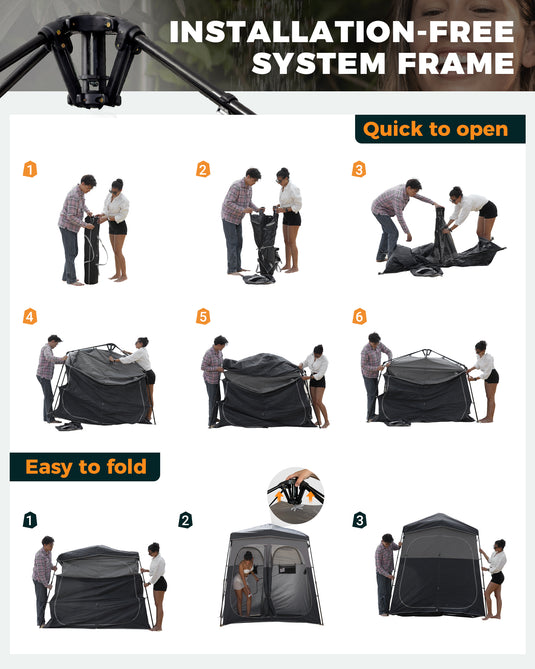 INSTALLATION-FREE SYSTEM FRAME

Quick to open

1

2

3

4

5

6

Easy to fold

1

2

3