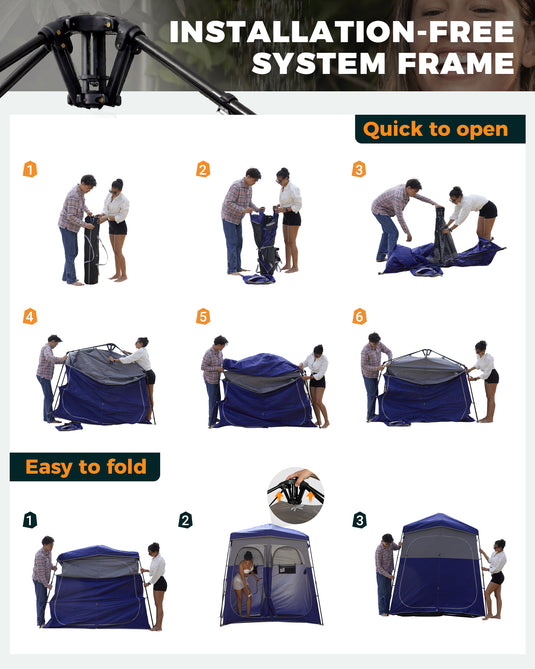 INSTALLATION-FREE SYSTEM FRAME

Quick to open

1

2

3

4

5

6

Easy to fold

1

2

3