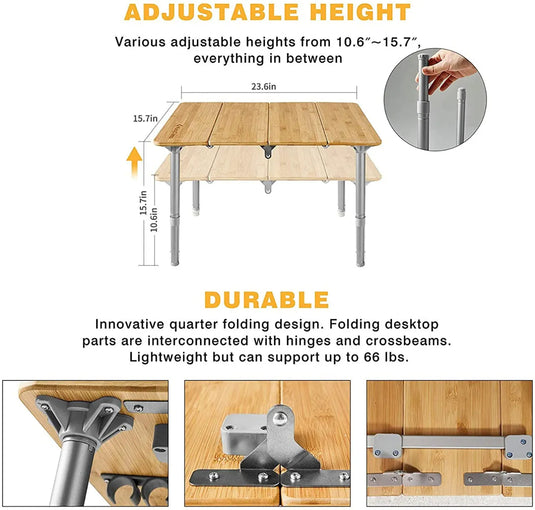 ADJUSTABLE HEIGHT

Various adjustable heights from 10.6″~15.7″, everything in between

23.6in

15.7in

15.7in

10.6in

DURABLE

Innovative quarter folding design. Folding desktop parts are interconnected with hinges and crossbeams. Lightweight but can support up to 66 lbs.