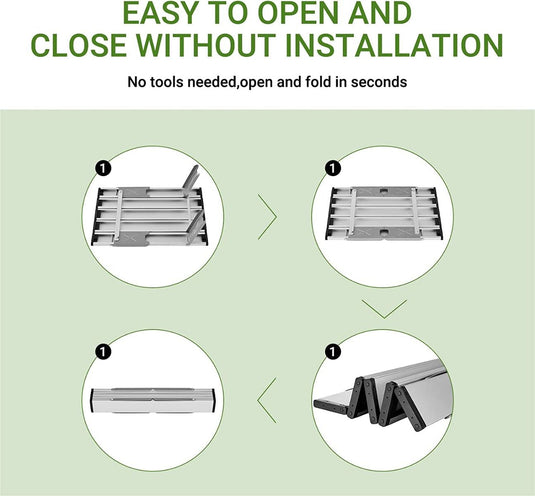 EASY TO OPEN AND CLOSE WITHOUT INSTALLATION

No tools needed,open and fold in seconds

1

1

1

1